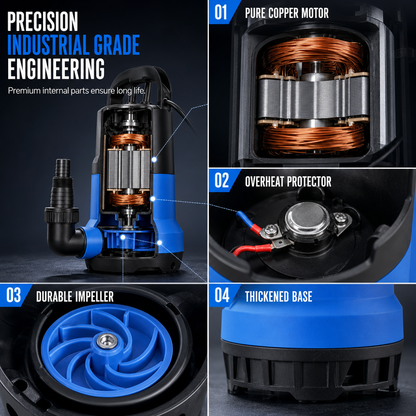 PRECISION
INDUSTRIAL GRADE
ENGINEERING

Premium internal parts ensure long life.

01 PURE COPPER MOTOR

02 OVERHEAT PROTECTOR

03 DURABLE IMPELLER

04 THICKENED BASE