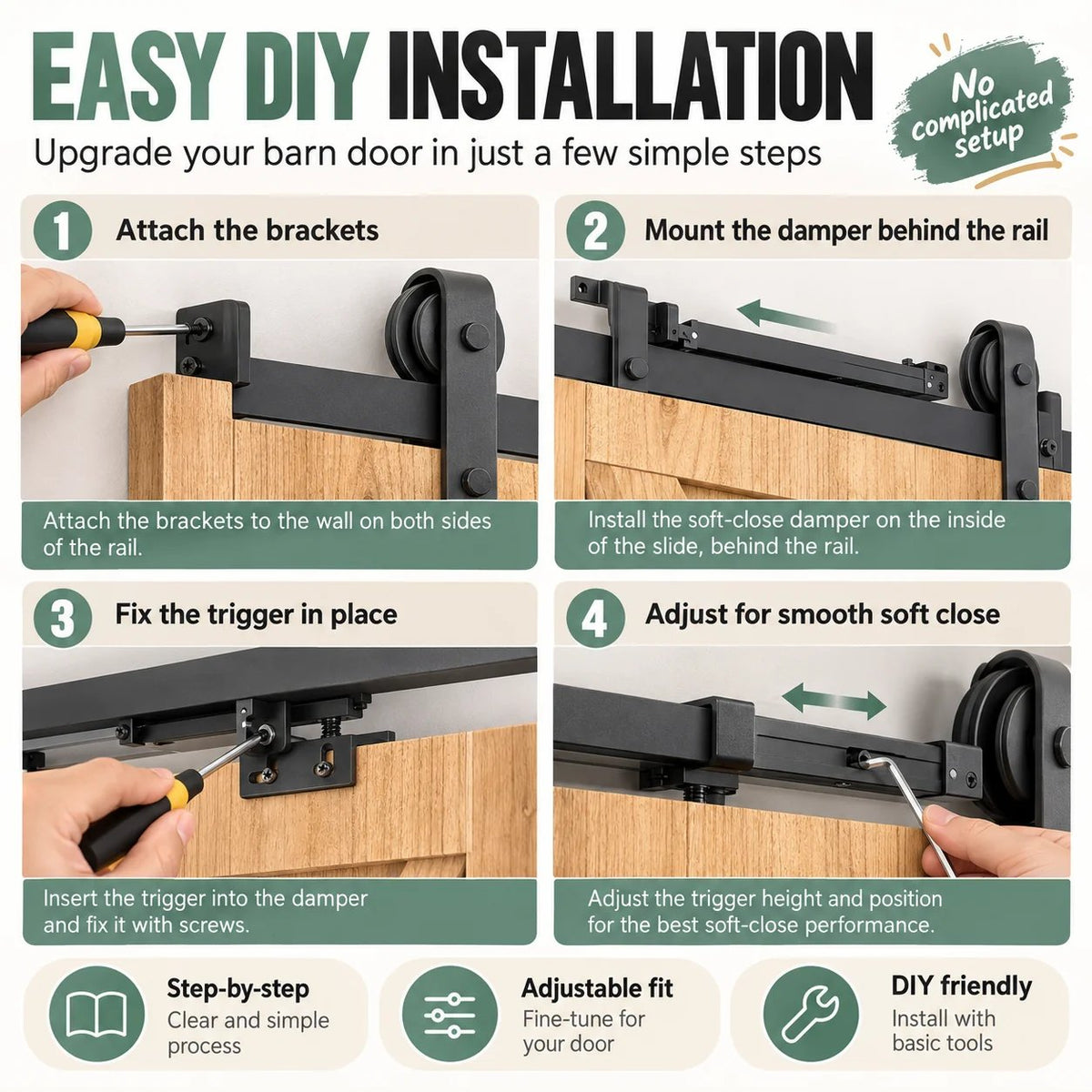 EASY DIY INSTALLATION

Upgrade your barn door in just a few simple steps

No complicated setup

1 Attach the brackets

Attach the brackets to the wall on both sides of the rail.

2 Mount the damper behind the rail

Install the soft-close damper on the inside of the slide, behind the rail.

3 Fix the trigger in place

Insert the trigger into the damper and fix it with screws.

4 Adjust for smooth soft close

Adjust the trigger height and position for the best soft-close performance.

Step-by-step
Clear and simple process

Adjustable fit
Fine-tune for your door

DIY friendly
Install with basic tools