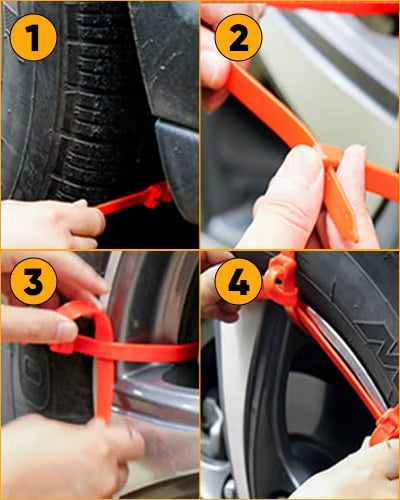 1
2
3
4